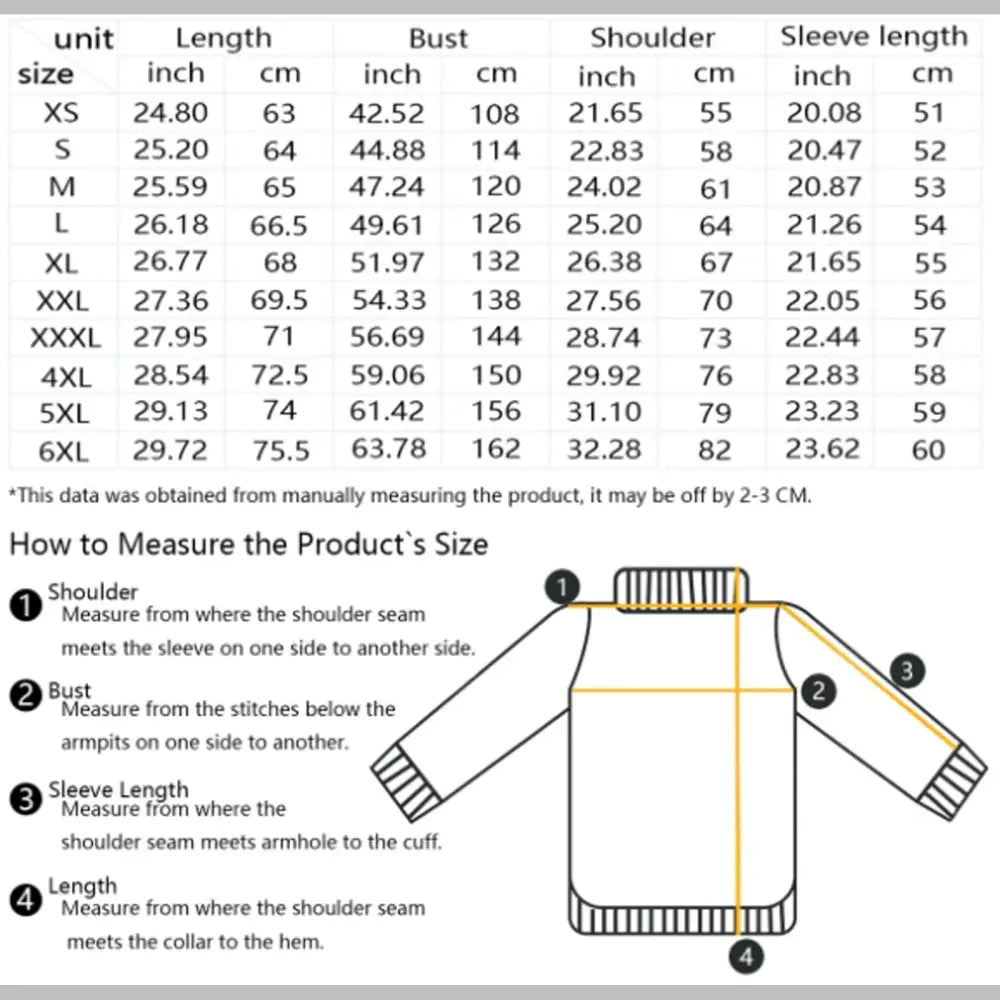 | unit | Length | | Bust | | Shoulder | | Sleeve length | |
|---|---|---|---|---|---|---|---|---|
| size | inch | cm | inch | cm | inch | cm | inch | cm |
| XS | 24.80 | 63 | 42.52 | 108 | 21.65 | 55 | 20.08 | 51 |
| S | 25.20 | 64 | 44.88 | 114 | 22.83 | 58 | 20.47 | 52 |
| M | 25.59 | 65 | 47.24 | 120 | 24.02 | 61 | 20.87 | 53 |
| L | 26.18 | 66.5 | 49.61 | 126 | 25.20 | 64 | 21.26 | 54 |
| XL | 26.77 | 68 | 51.97 | 132 | 26.38 | 67 | 21.65 | 55 |
| XXL | 27.36 | 69.5 | 54.33 | 138 | 27.56 | 70 | 22.05 | 56 |
| XXXL | 27.95 | 71 | 56.69 | 144 | 28.74 | 73 | 22.44 | 57 |
| 4XL | 28.54 | 72.5 | 59.06 | 150 | 29.92 | 76 | 22.83 | 58 |
| 5XL | 29.13 | 74 | 61.42 | 156 | 31.10 | 79 | 23.23 | 59 |
| 6XL | 29.72 | 75.5 | 63.78 | 162 | 32.28 | 82 | 23.62 | 60 |

*This data was obtained from manually measuring the product, it may be off by 2-3 CM.

How to Measure the Product`s Size

1 Shoulder
Measure from where the shoulder seam meets the sleeve on one side to another side.

2 Bust
Measure from the stitches below the armpits on one side to another.

3 Sleeve Length
Measure from where the shoulder seam meets armhole to the cuff.

4 Length
Measure from where the shoulder seam meets the collar to the hem.

1 2 3 4